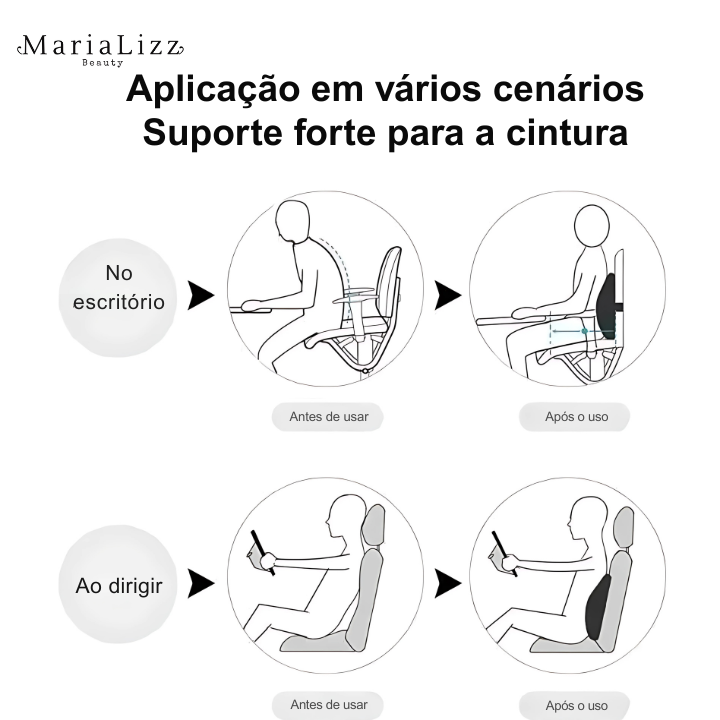 MariaLizz
Beauty

Aplicação em vários cenários
Suporte forte para a cintura

No escritório

Antes de usar

Após o uso

Ao dirigir

Antes de usar

Após o uso